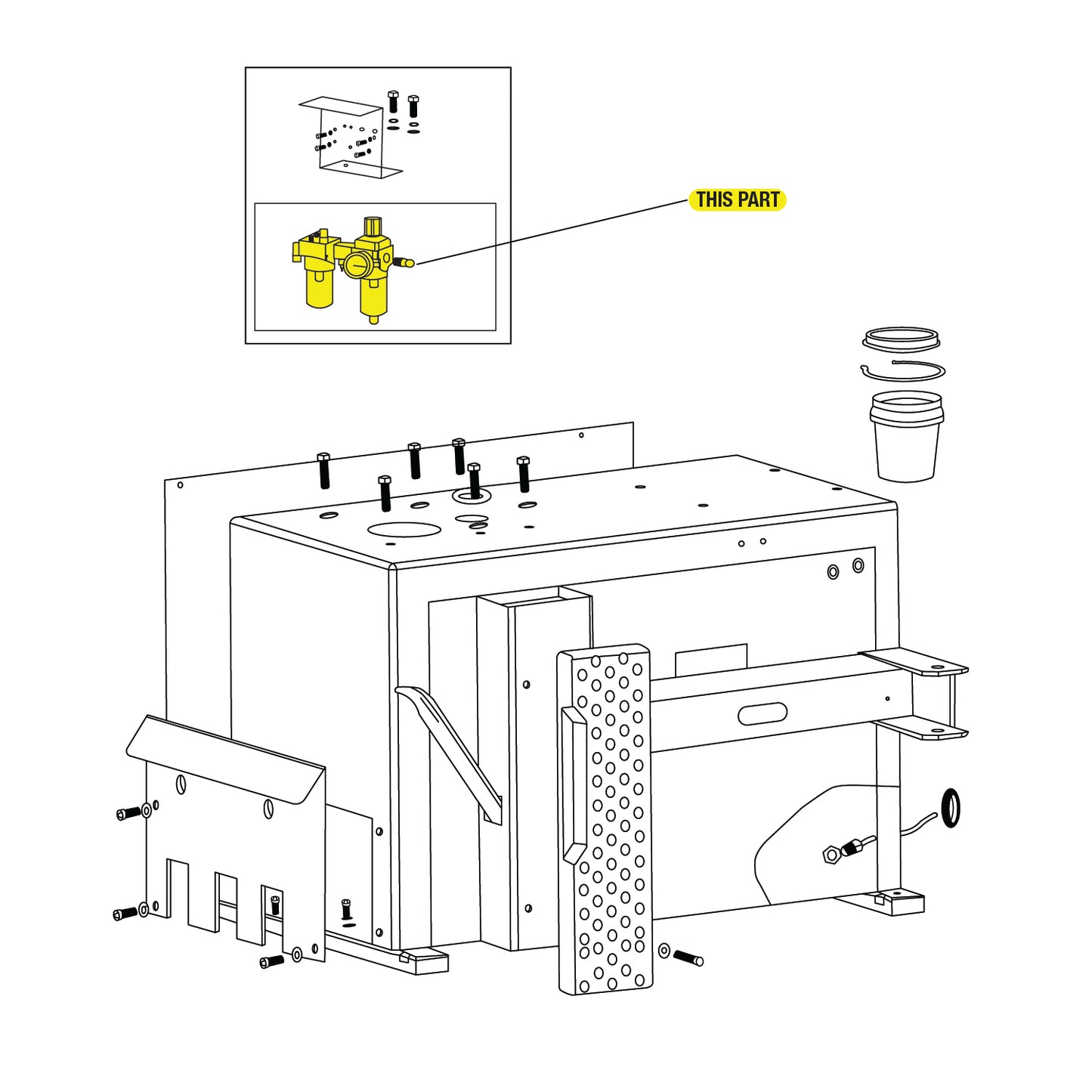 THIS PART