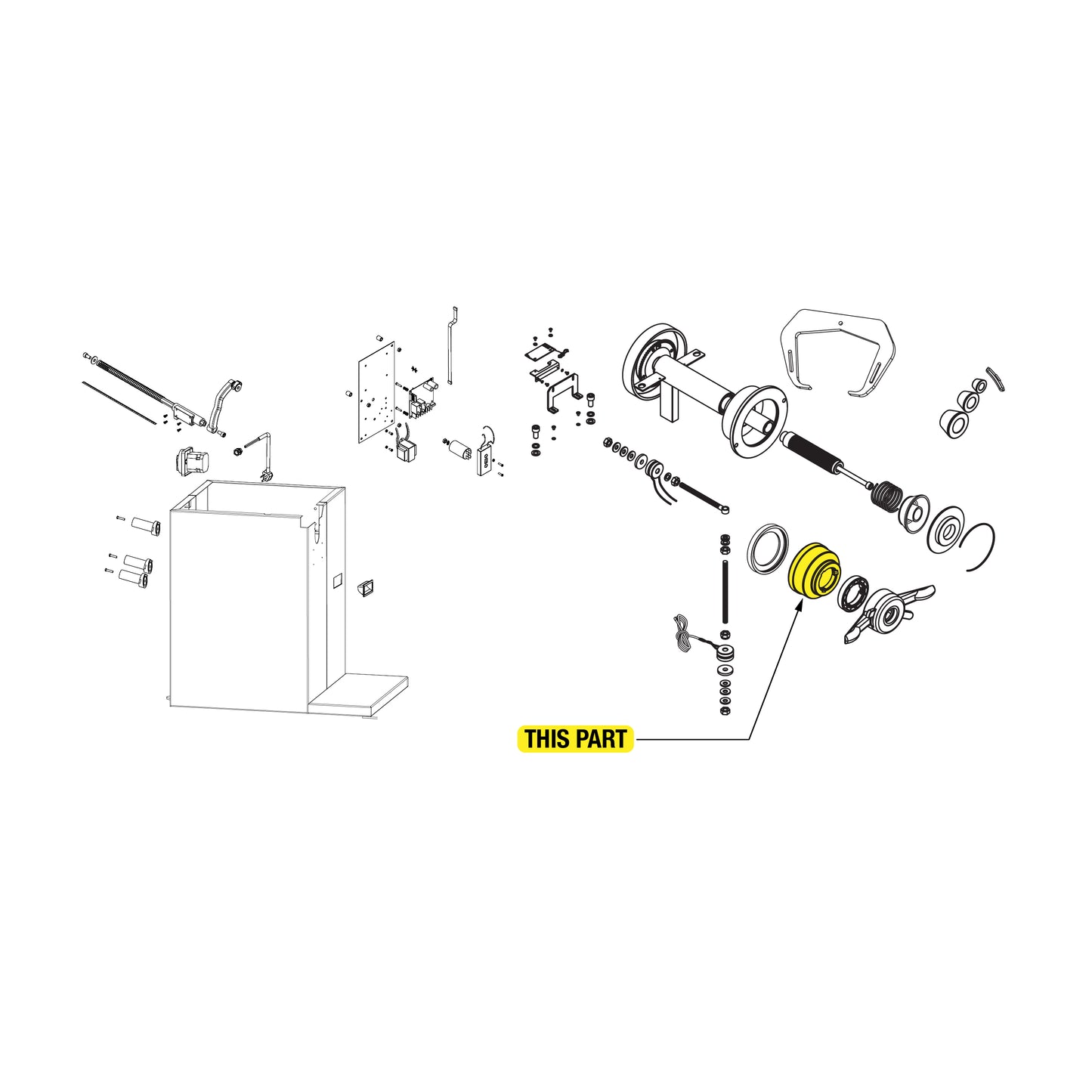 THIS PART