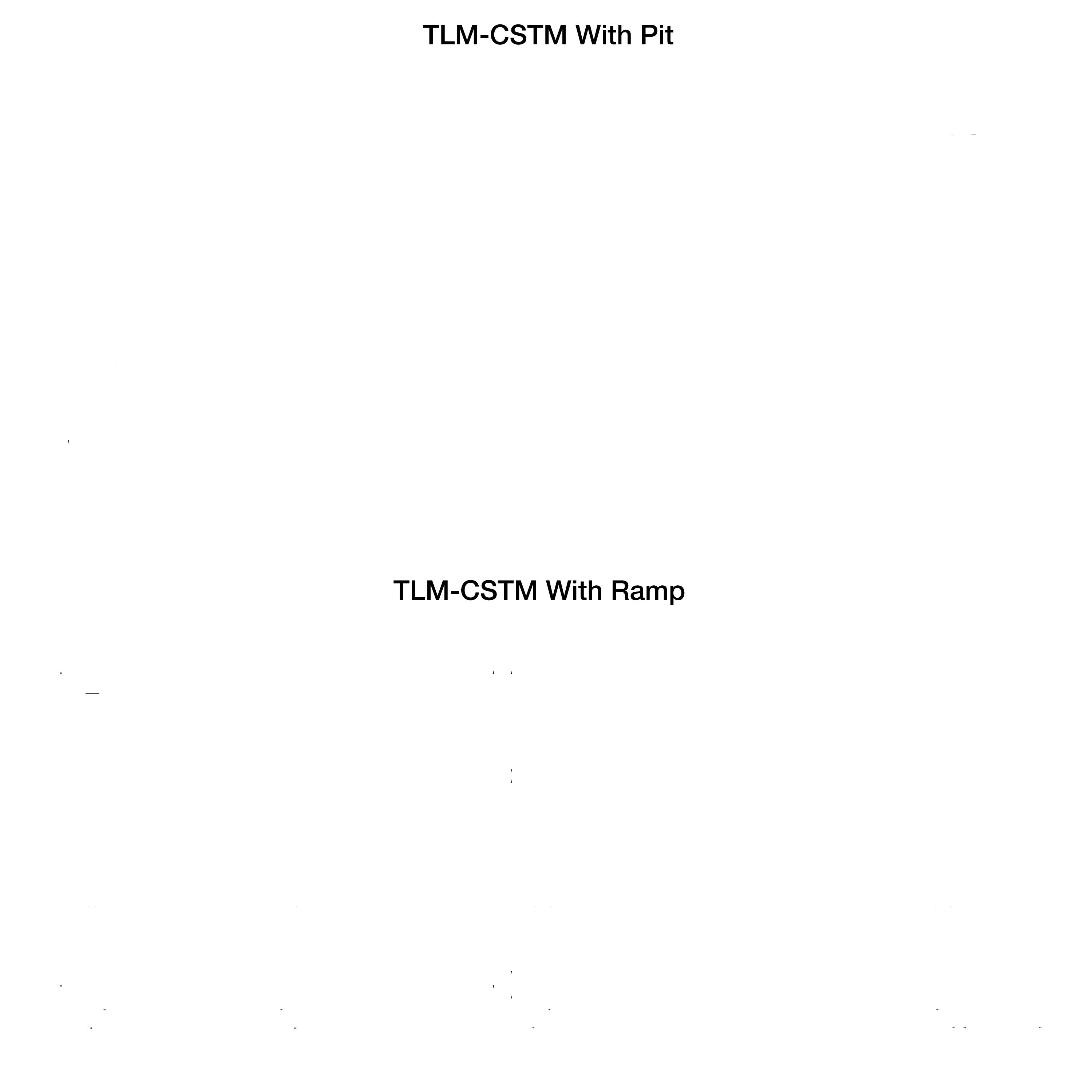 TLM-CSTM With Pit

TLM-CSTM With Ramp