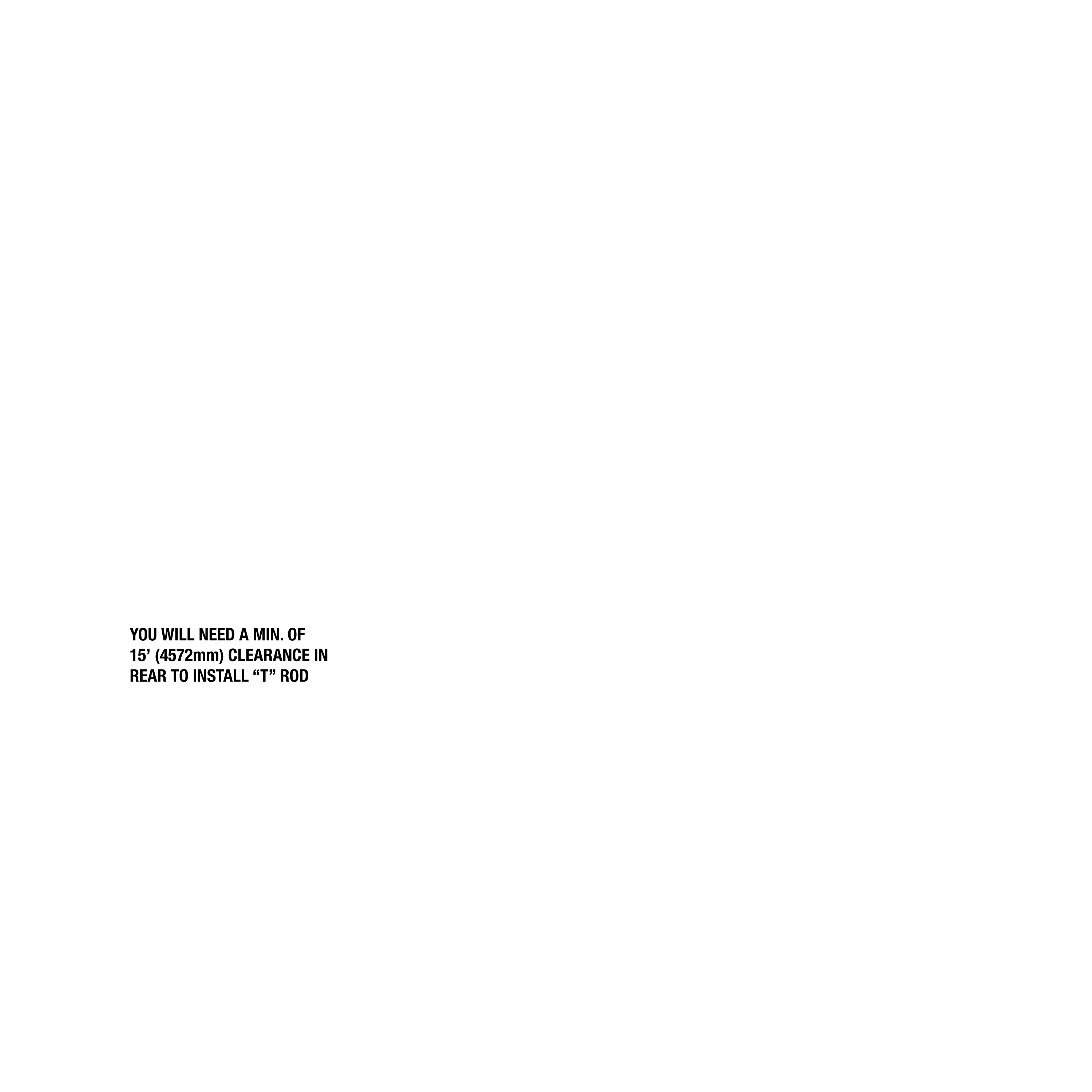 YOU WILL NEED A MIN. OF 15’ (4572mm) CLEARANCE IN REAR TO INSTALL “T” ROD