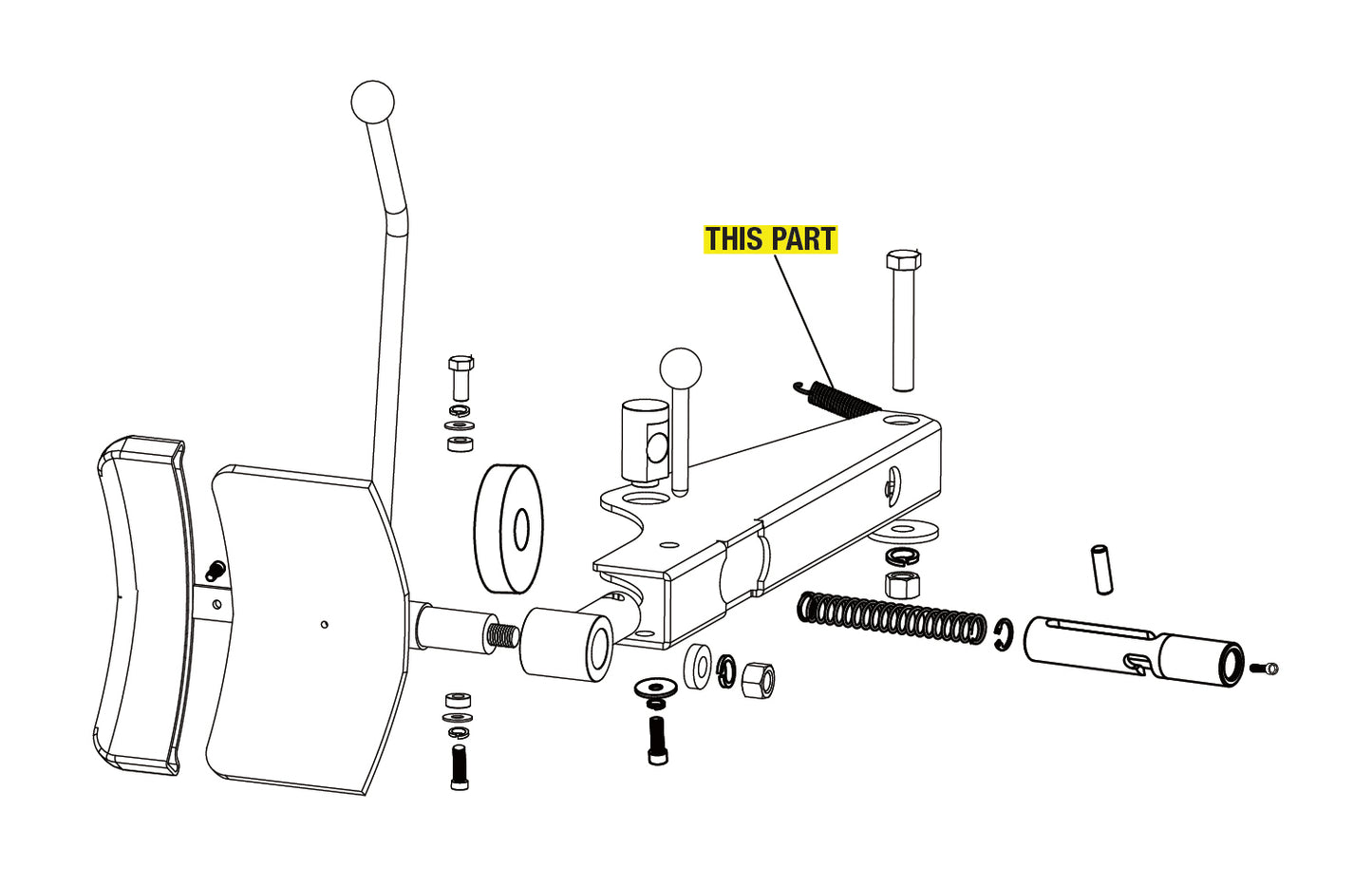 THIS PART