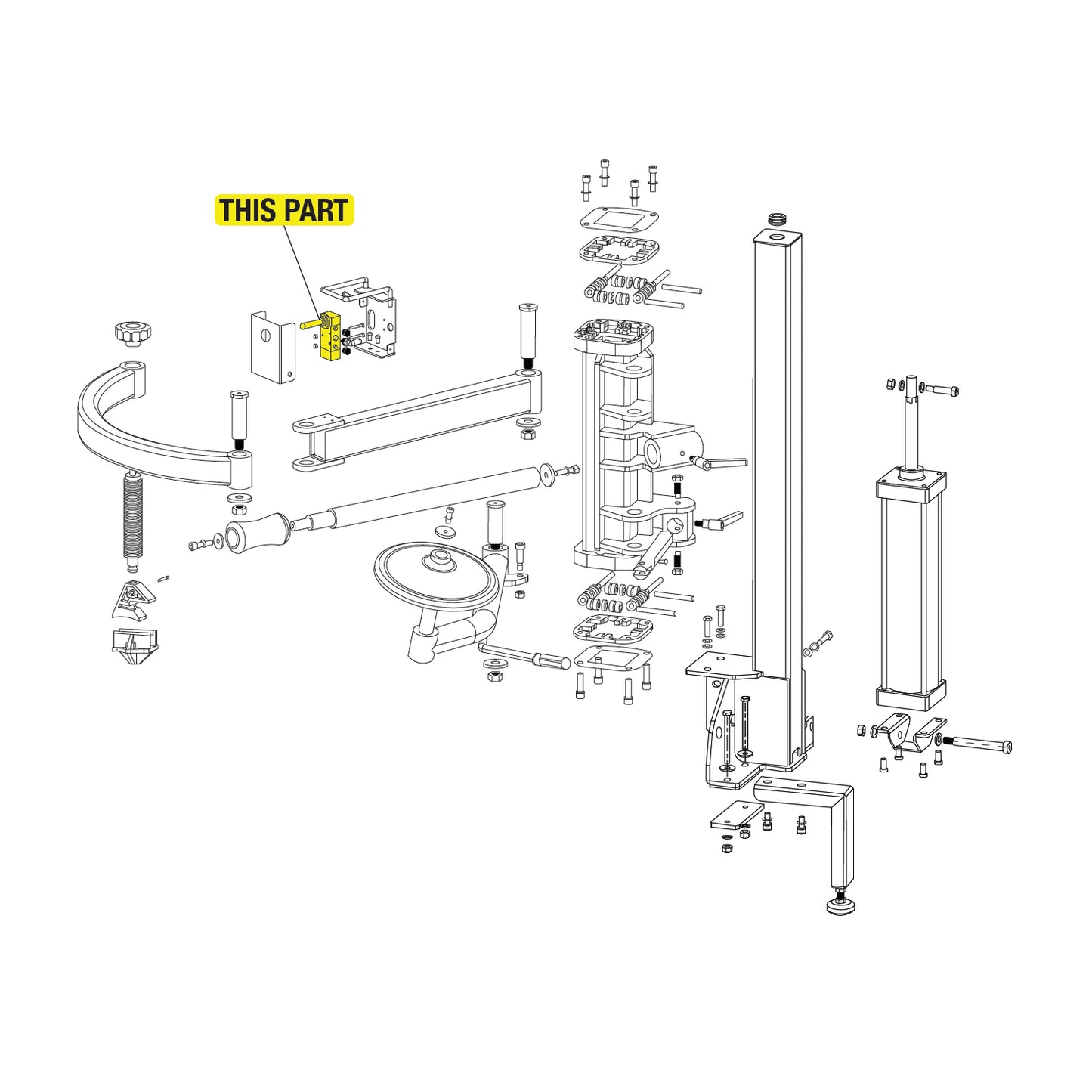 THIS PART