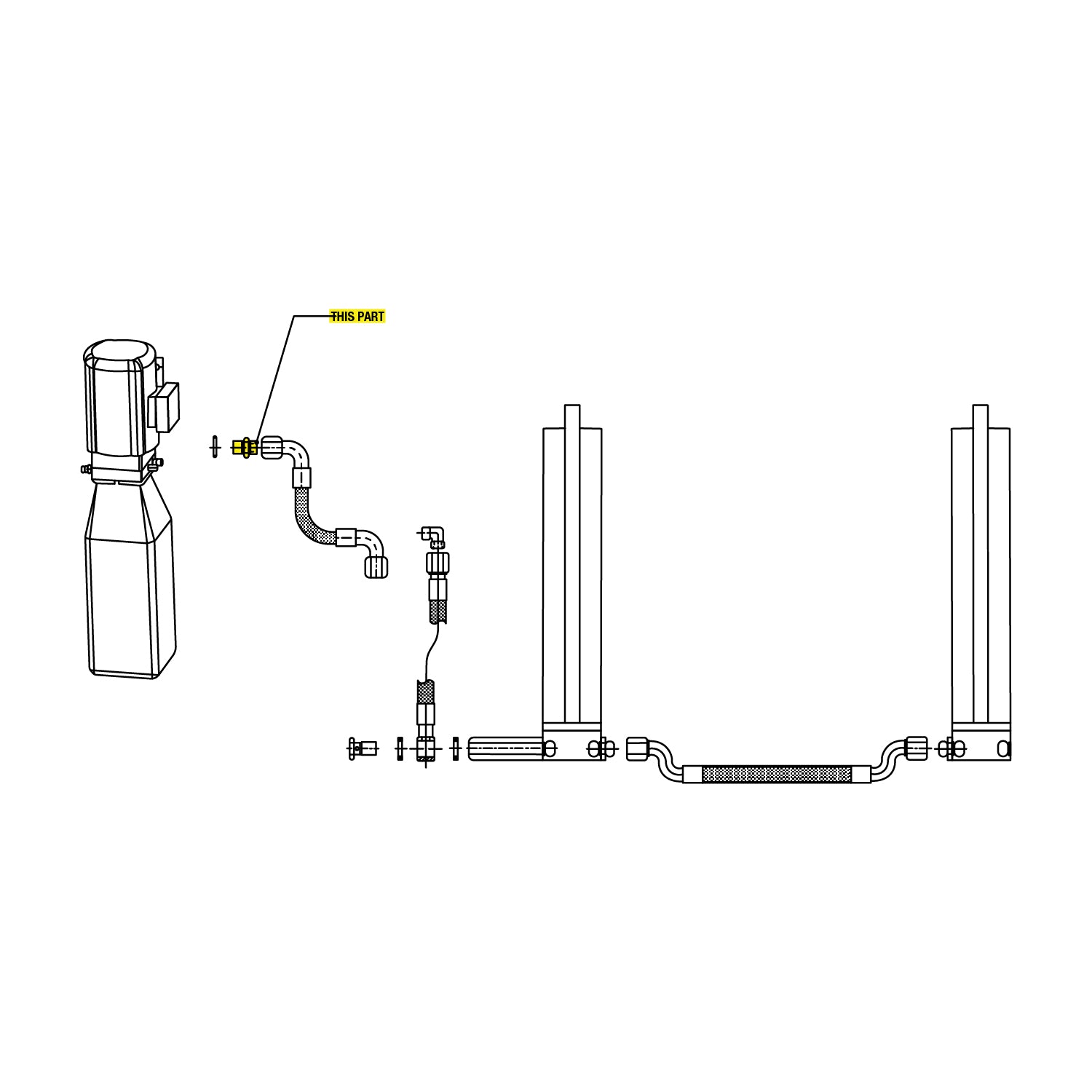 THIS PART