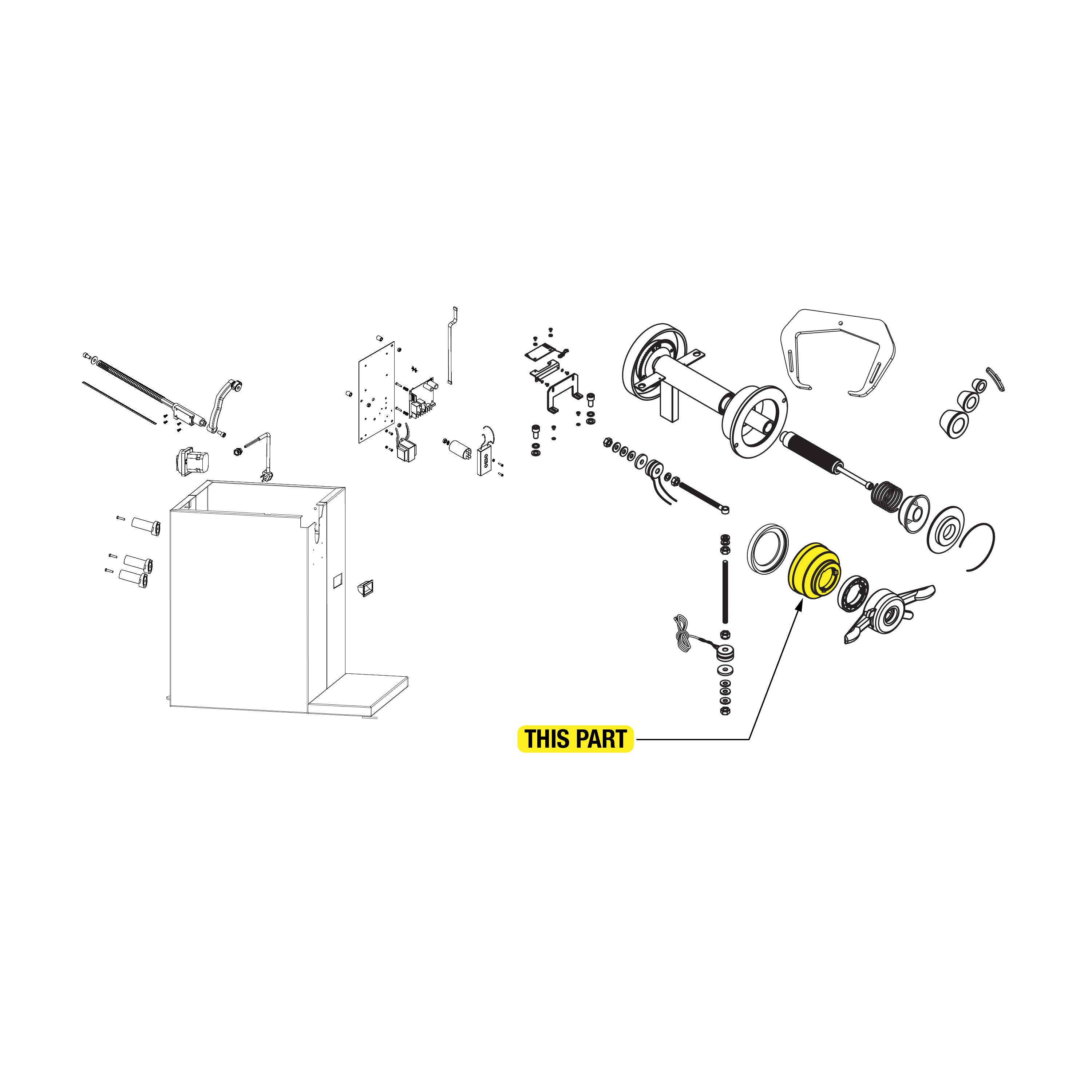 THIS PART