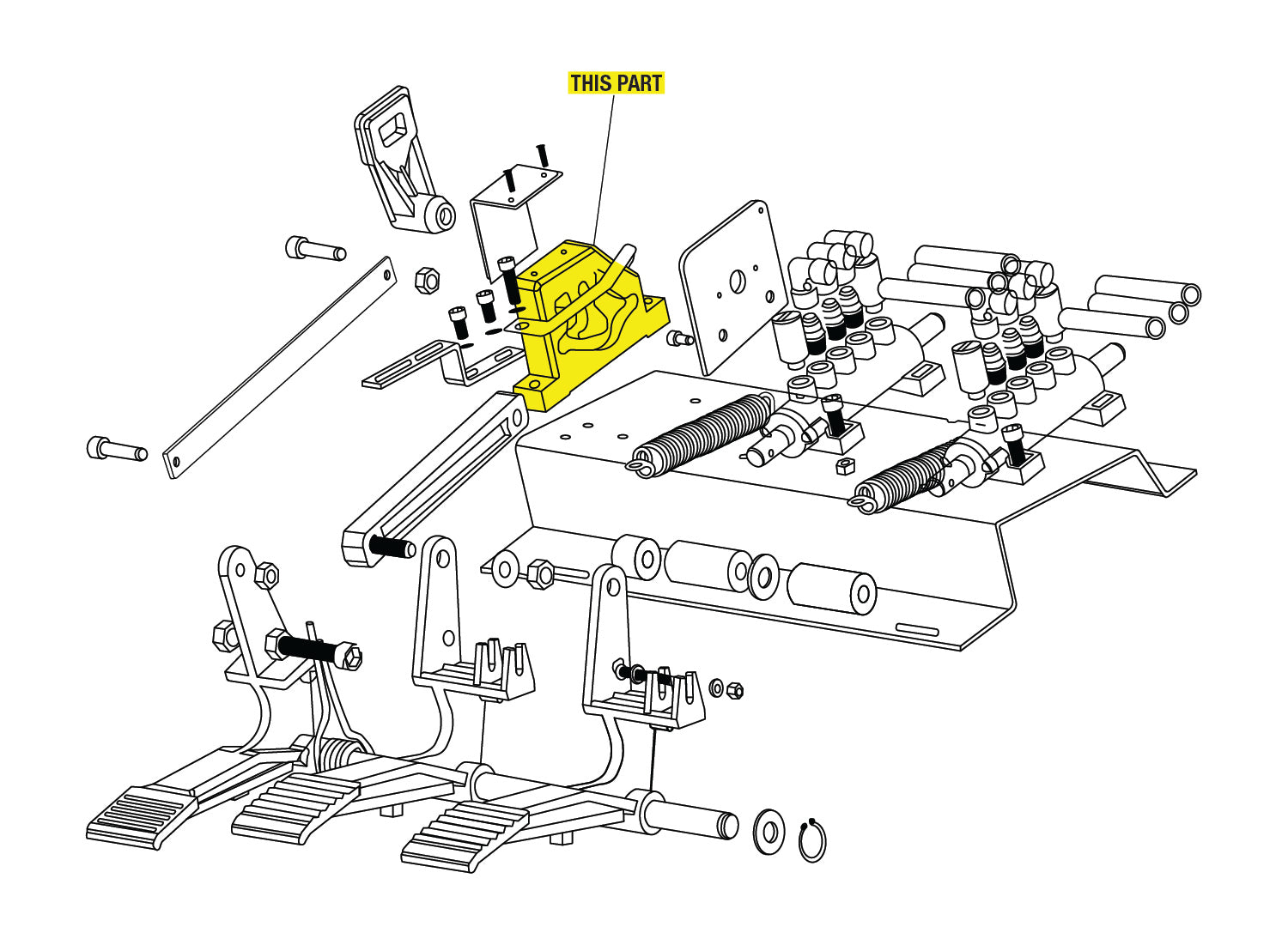 THIS PART