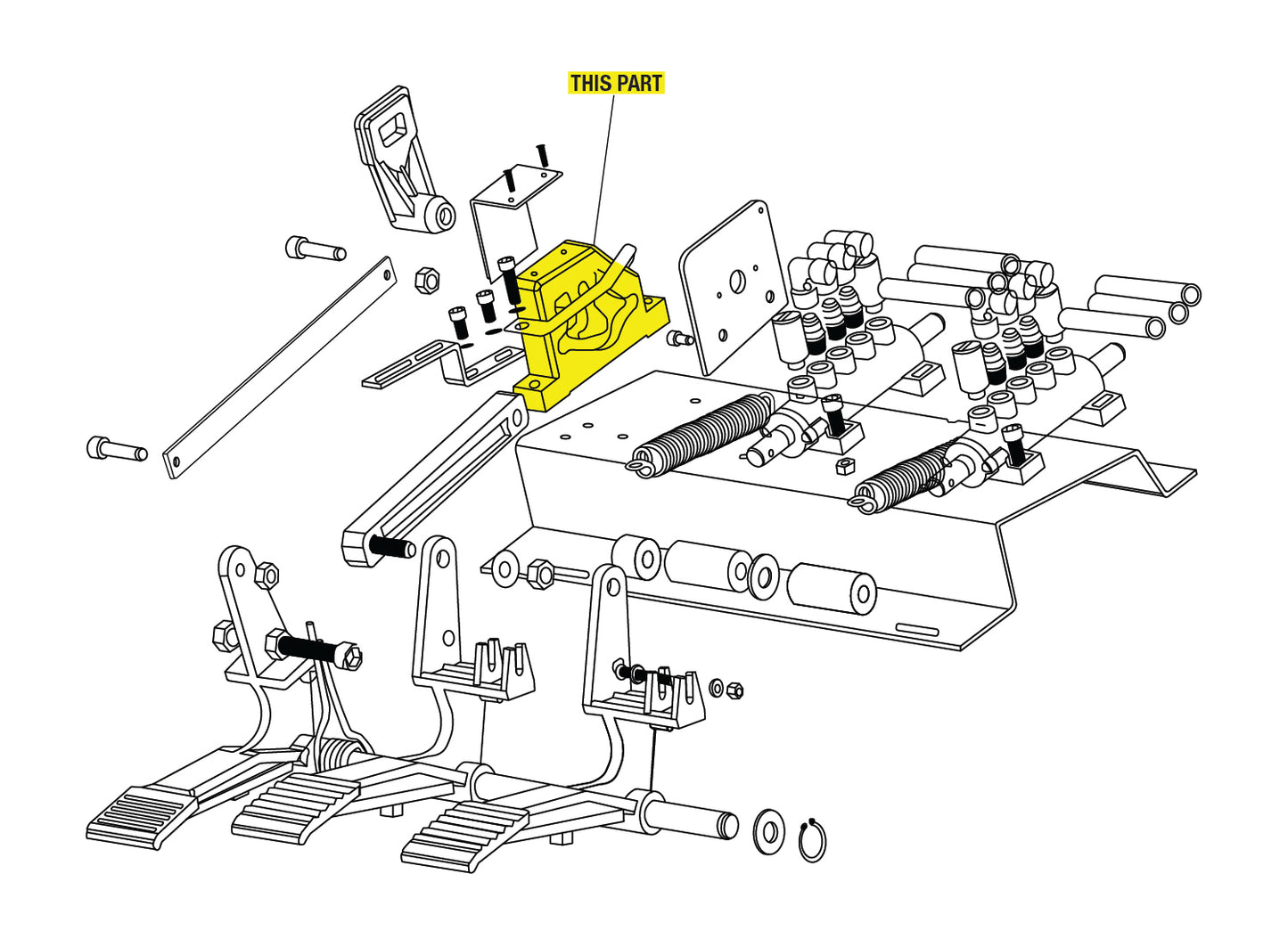 THIS PART