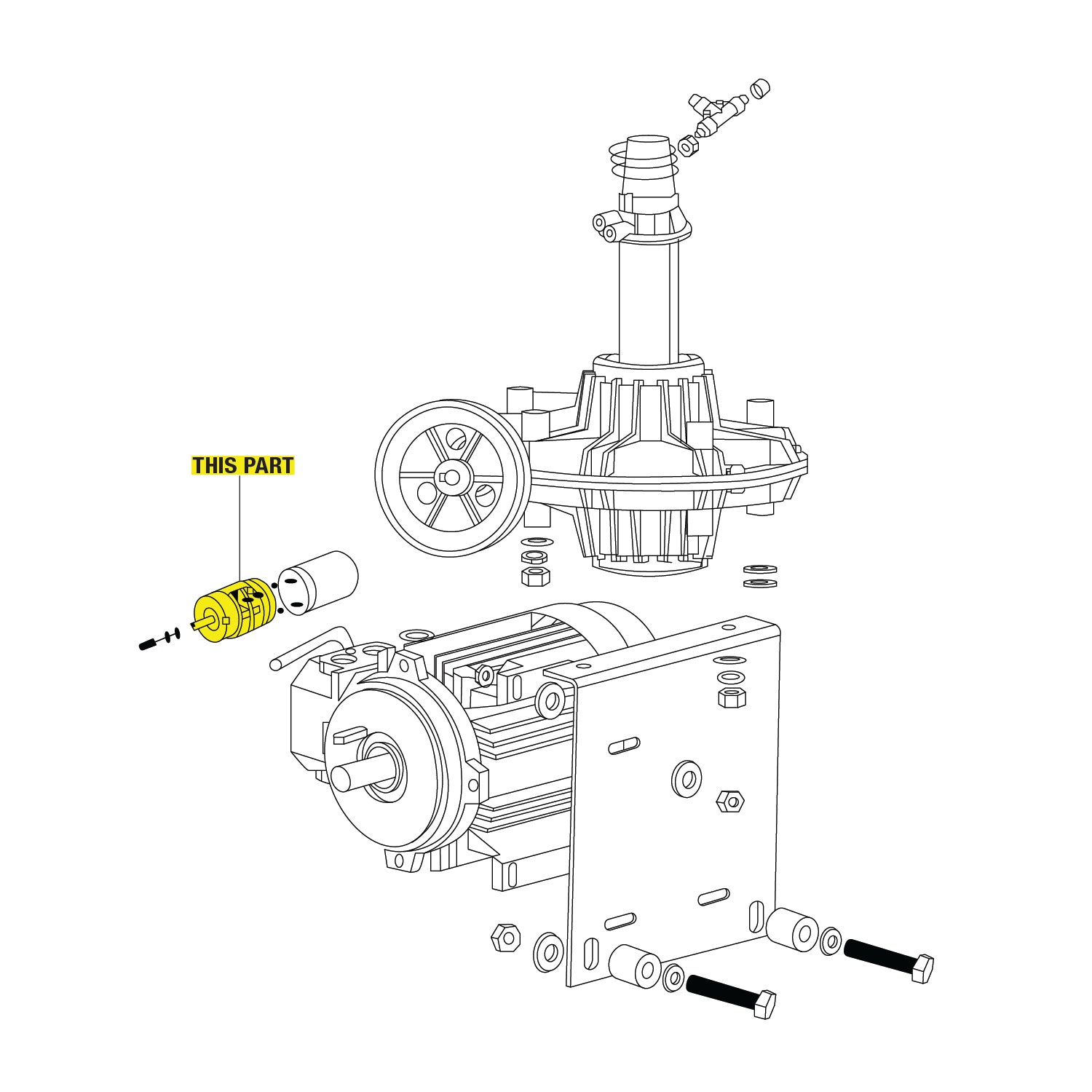 THIS PART