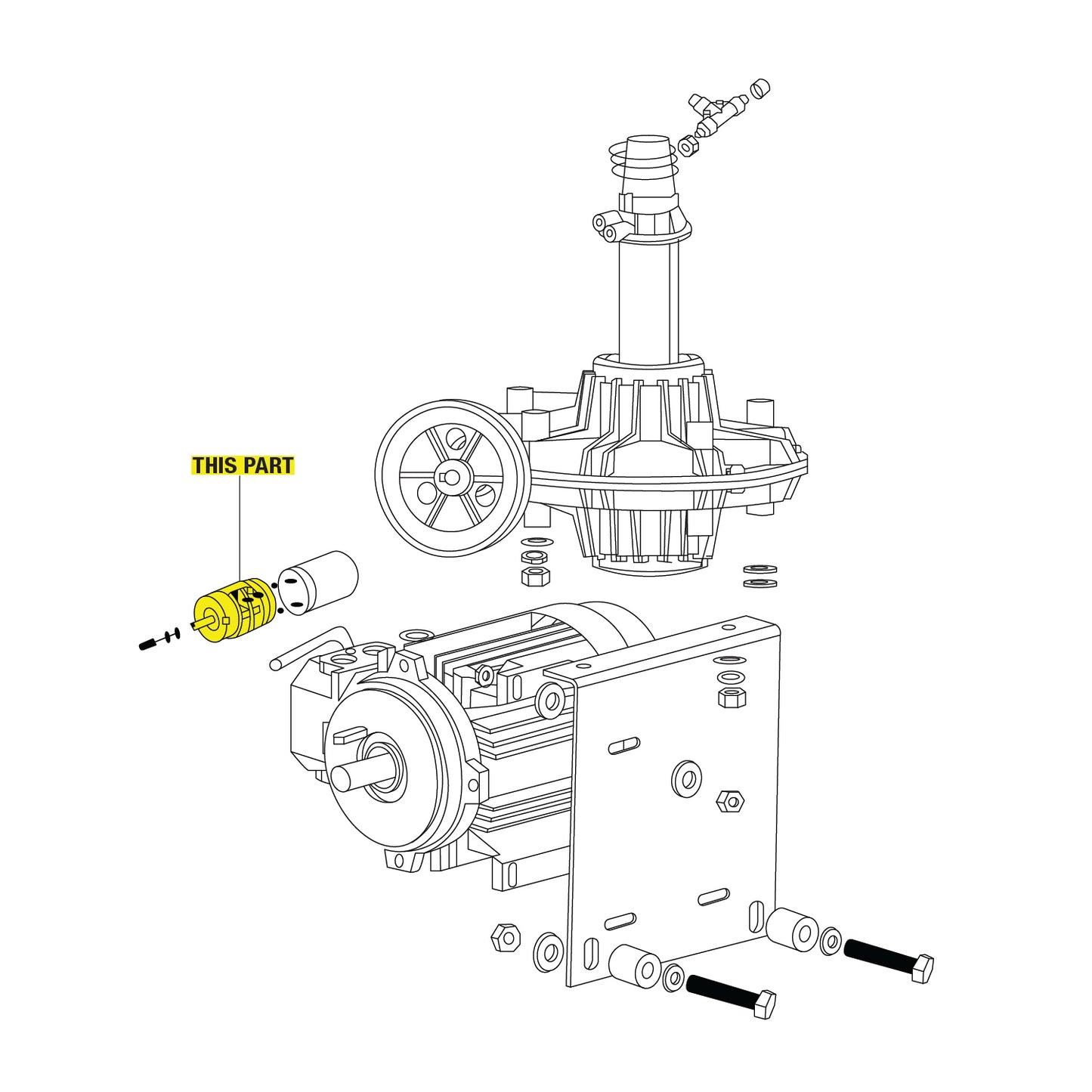 THIS PART