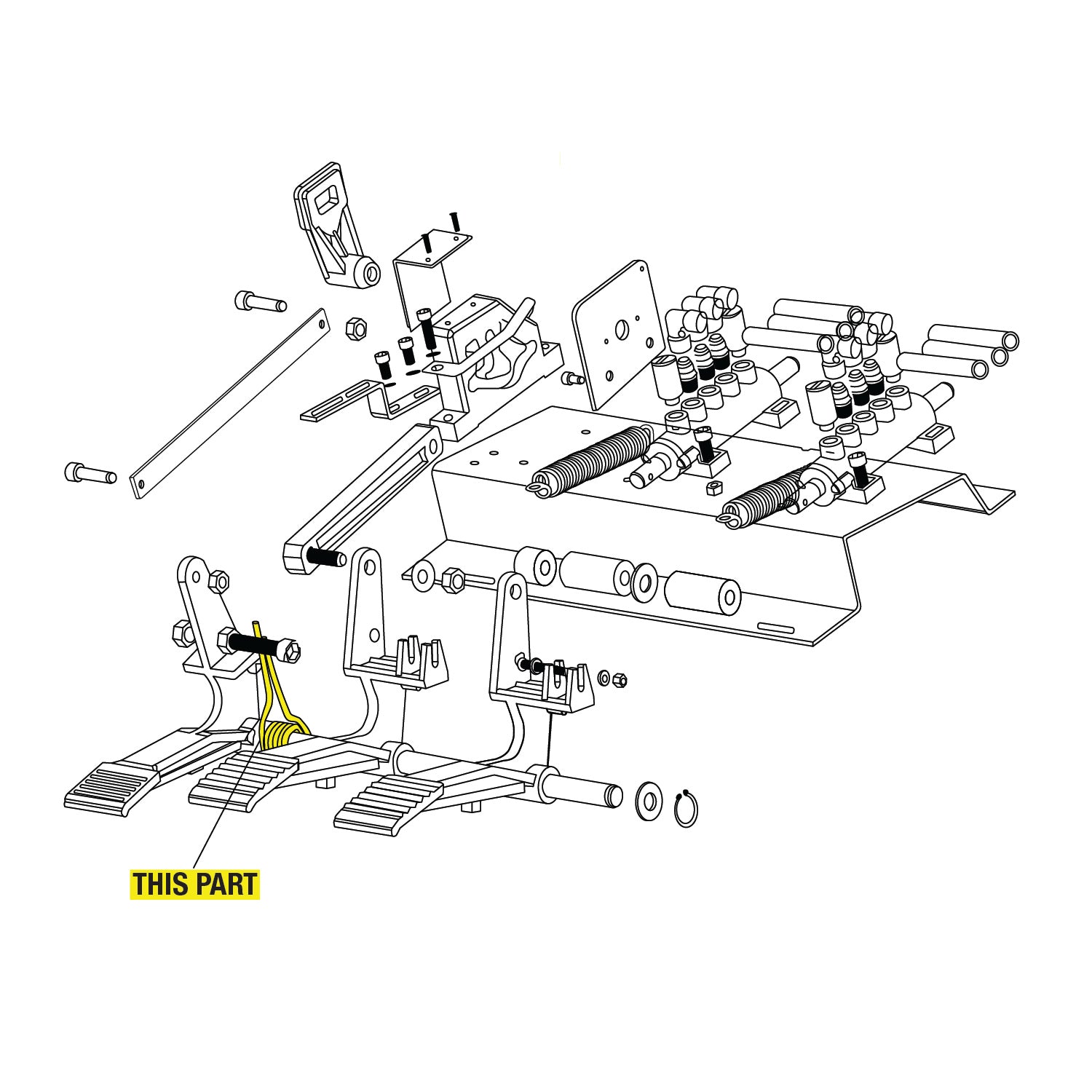 THIS PART