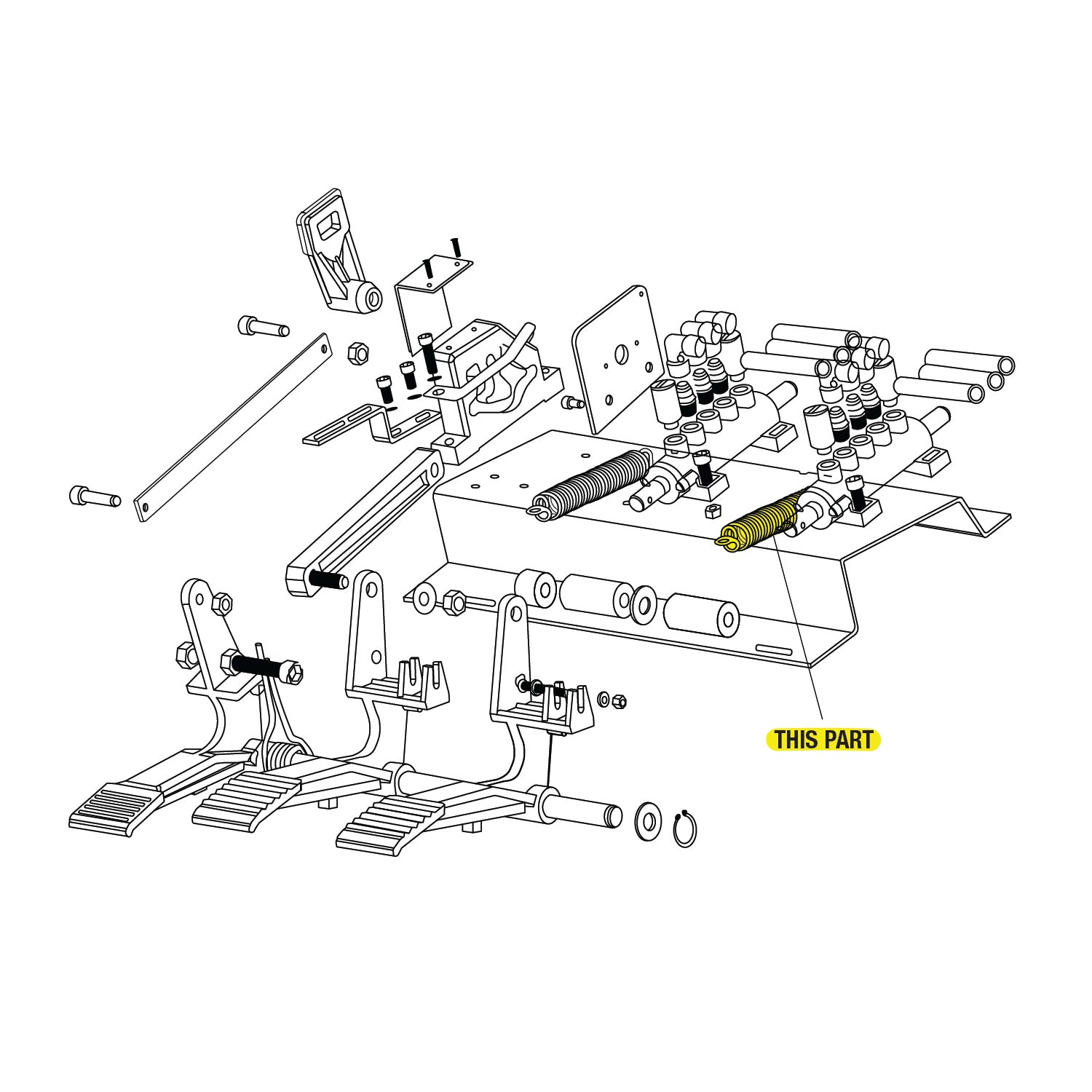 THIS PART