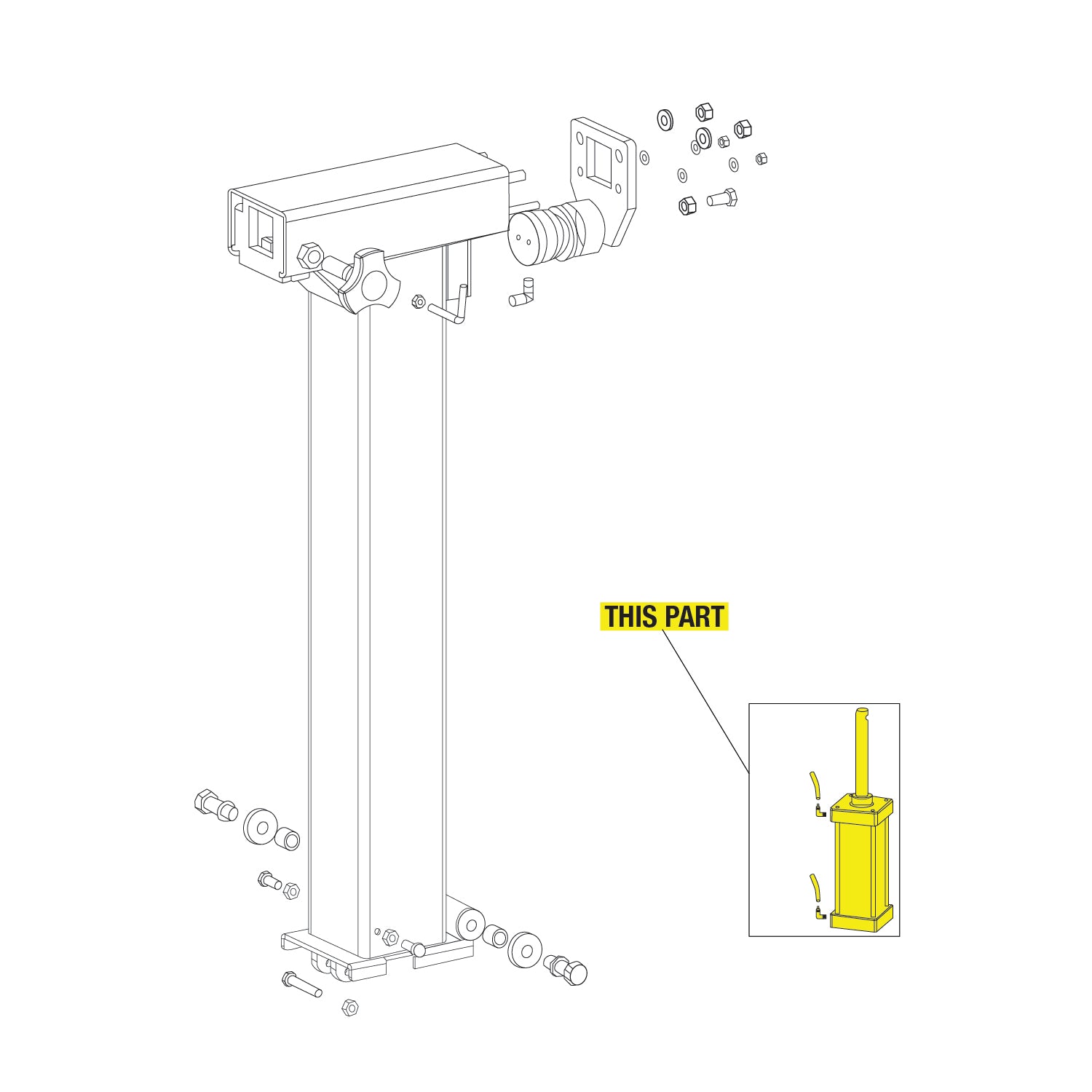 THIS PART