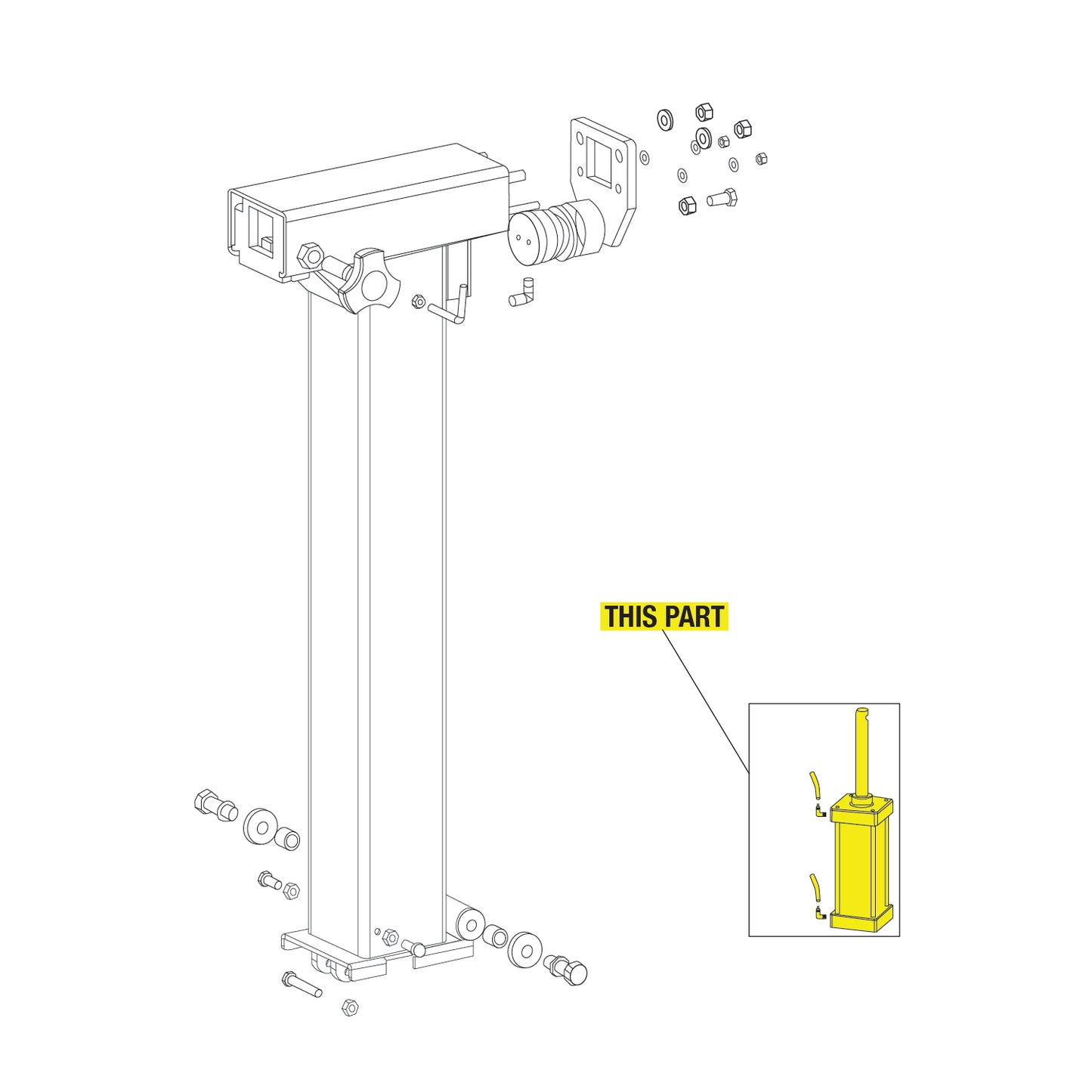 THIS PART