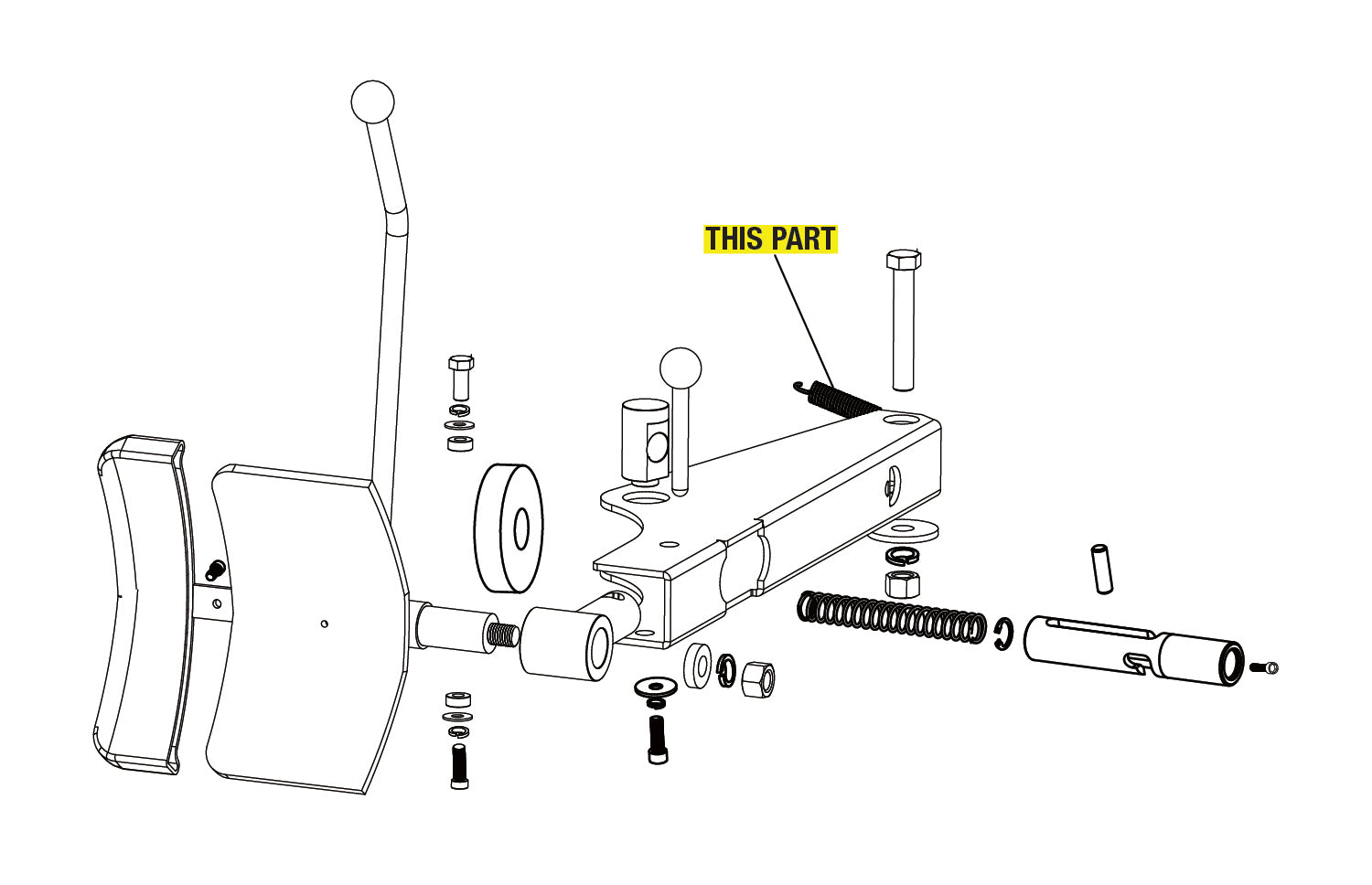 THIS PART