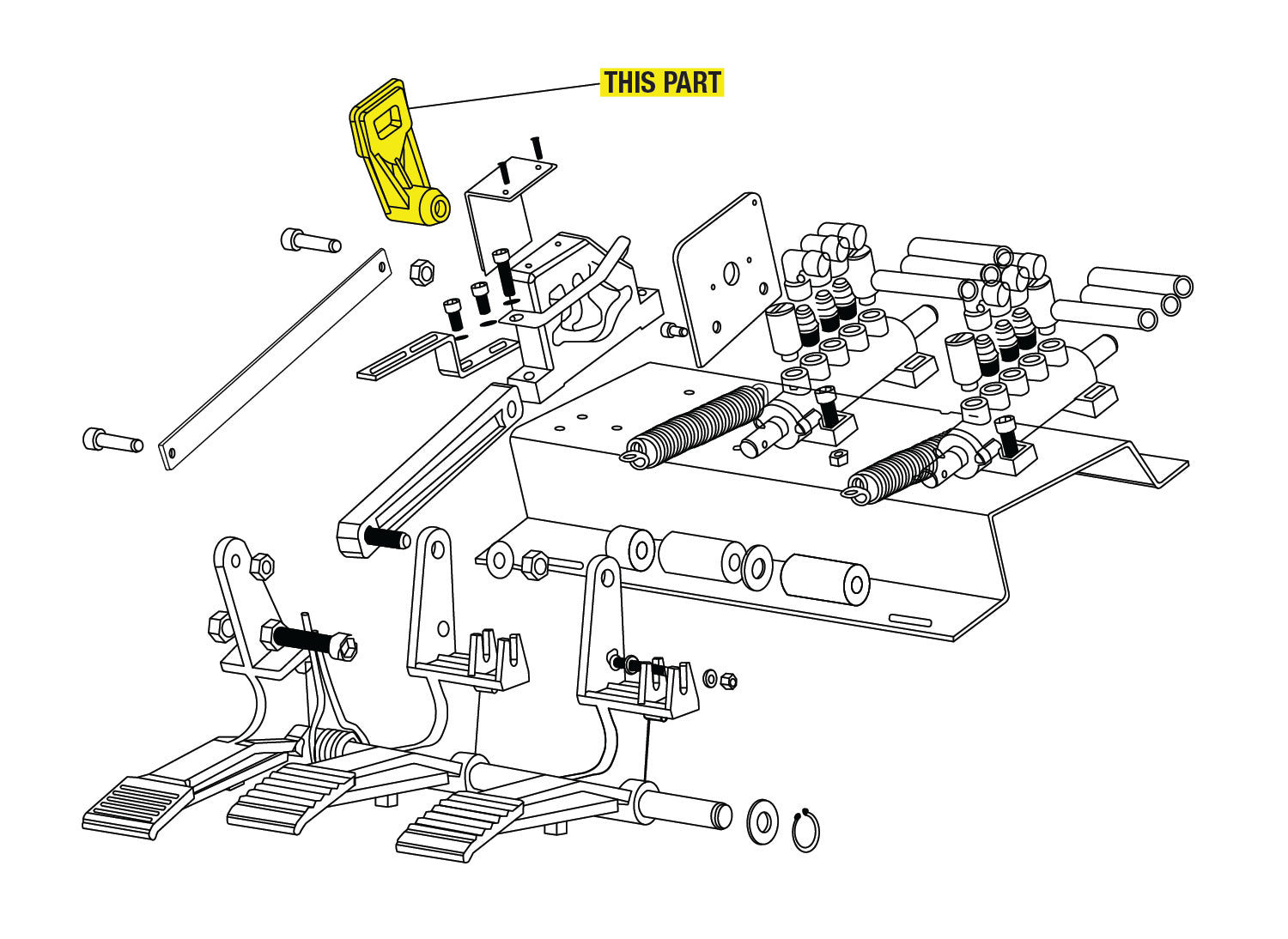 THIS PART