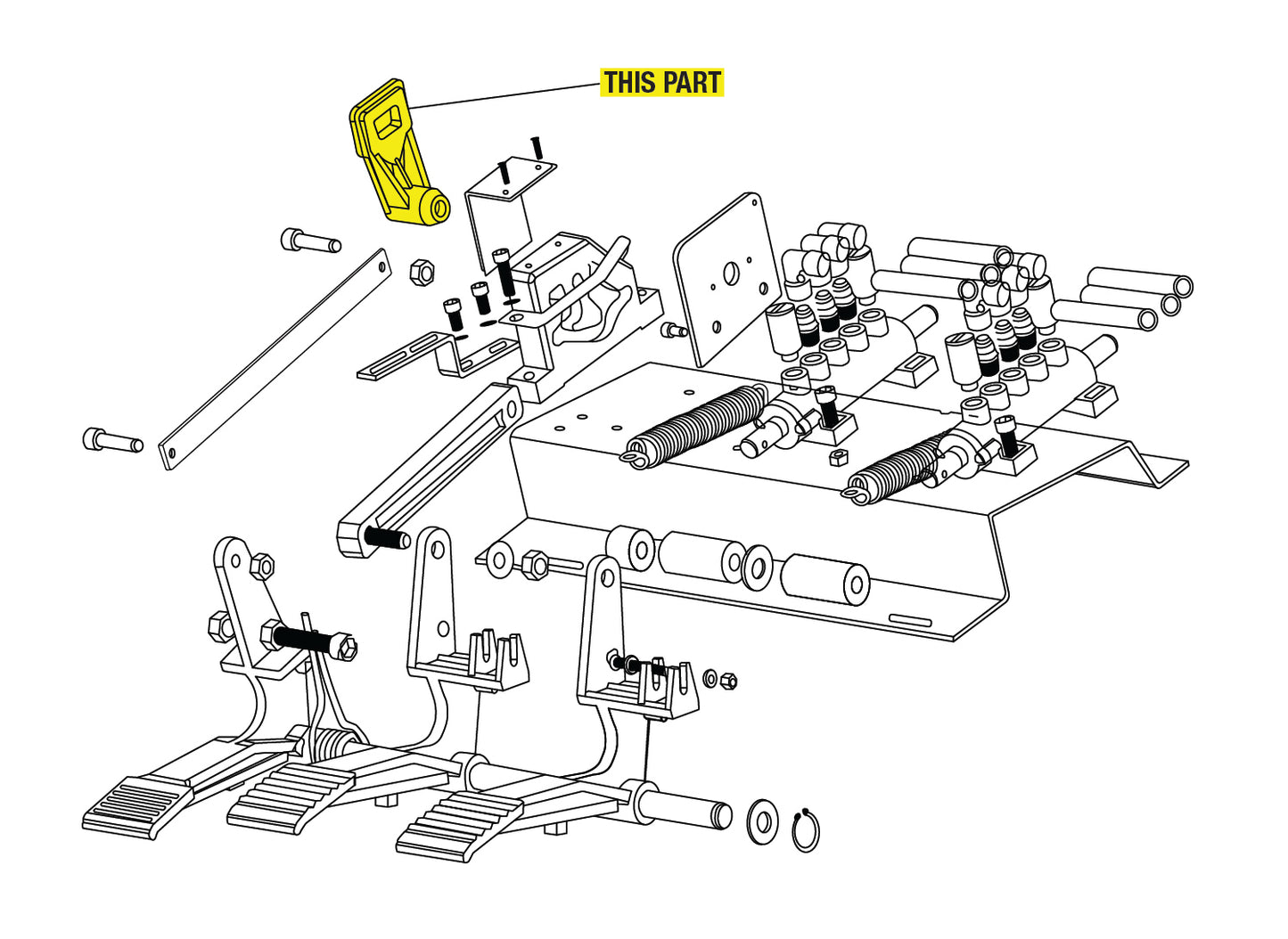 THIS PART