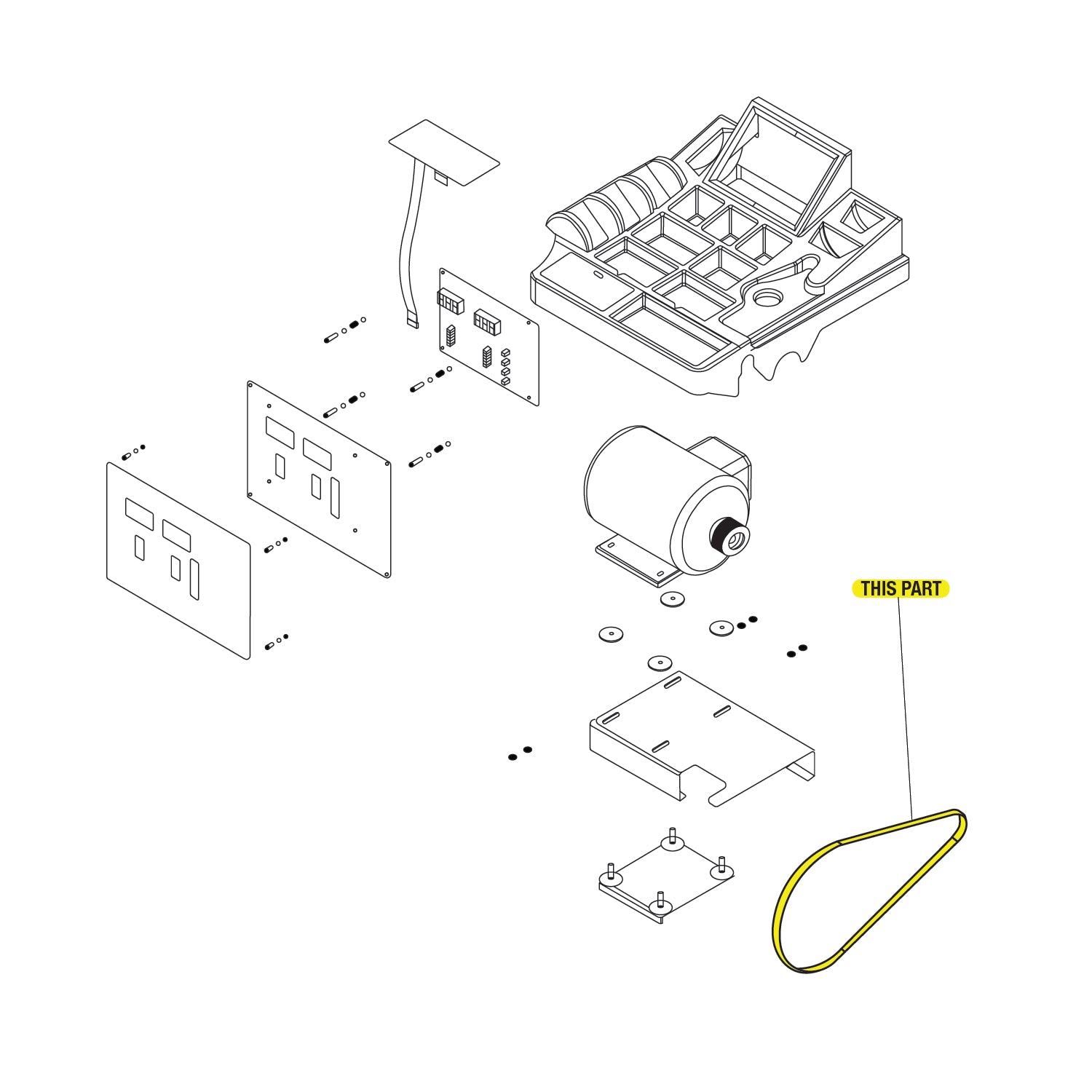 THIS PART