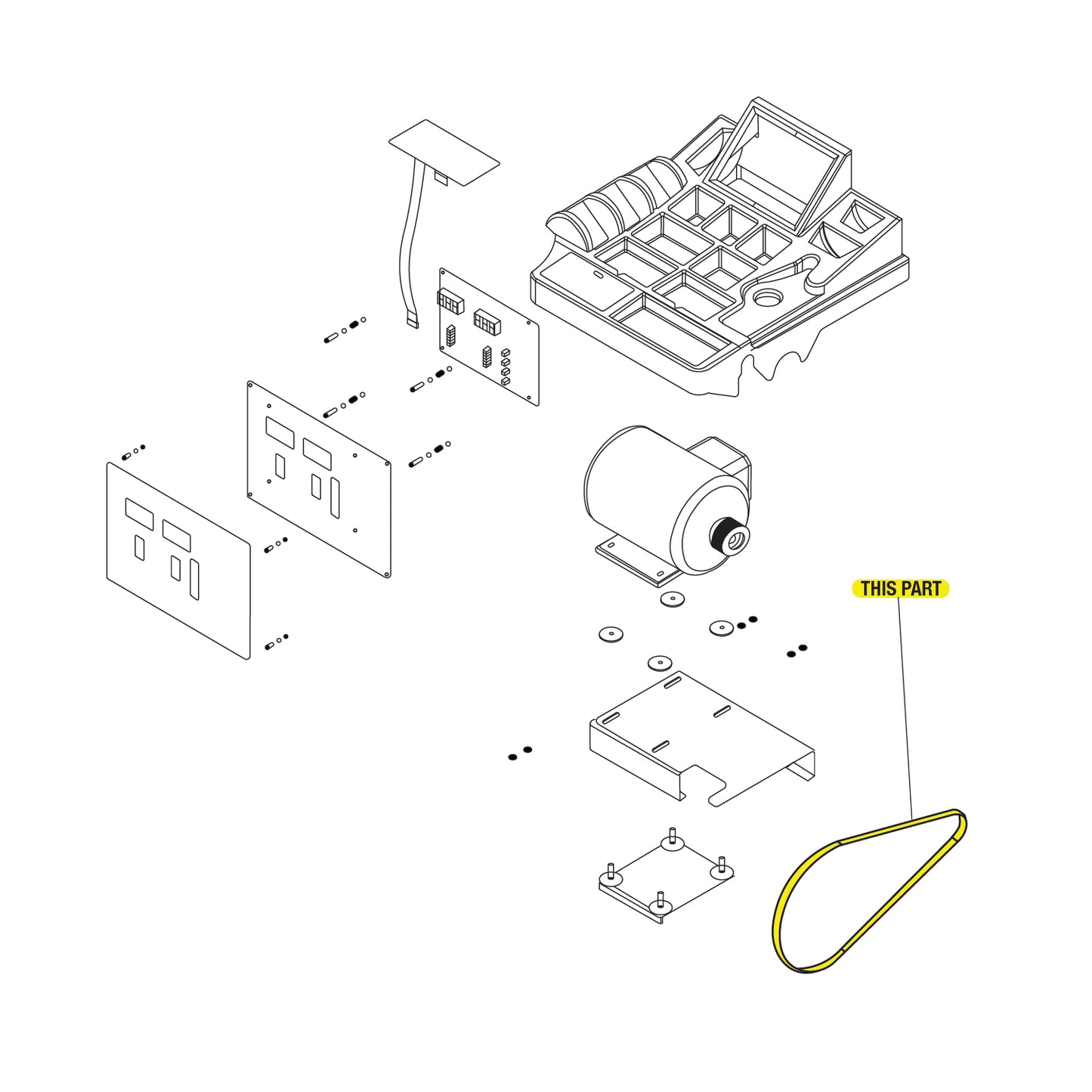 THIS PART