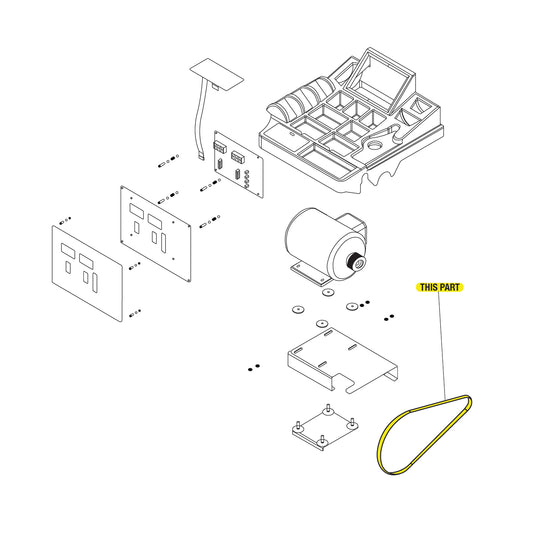 THIS PART