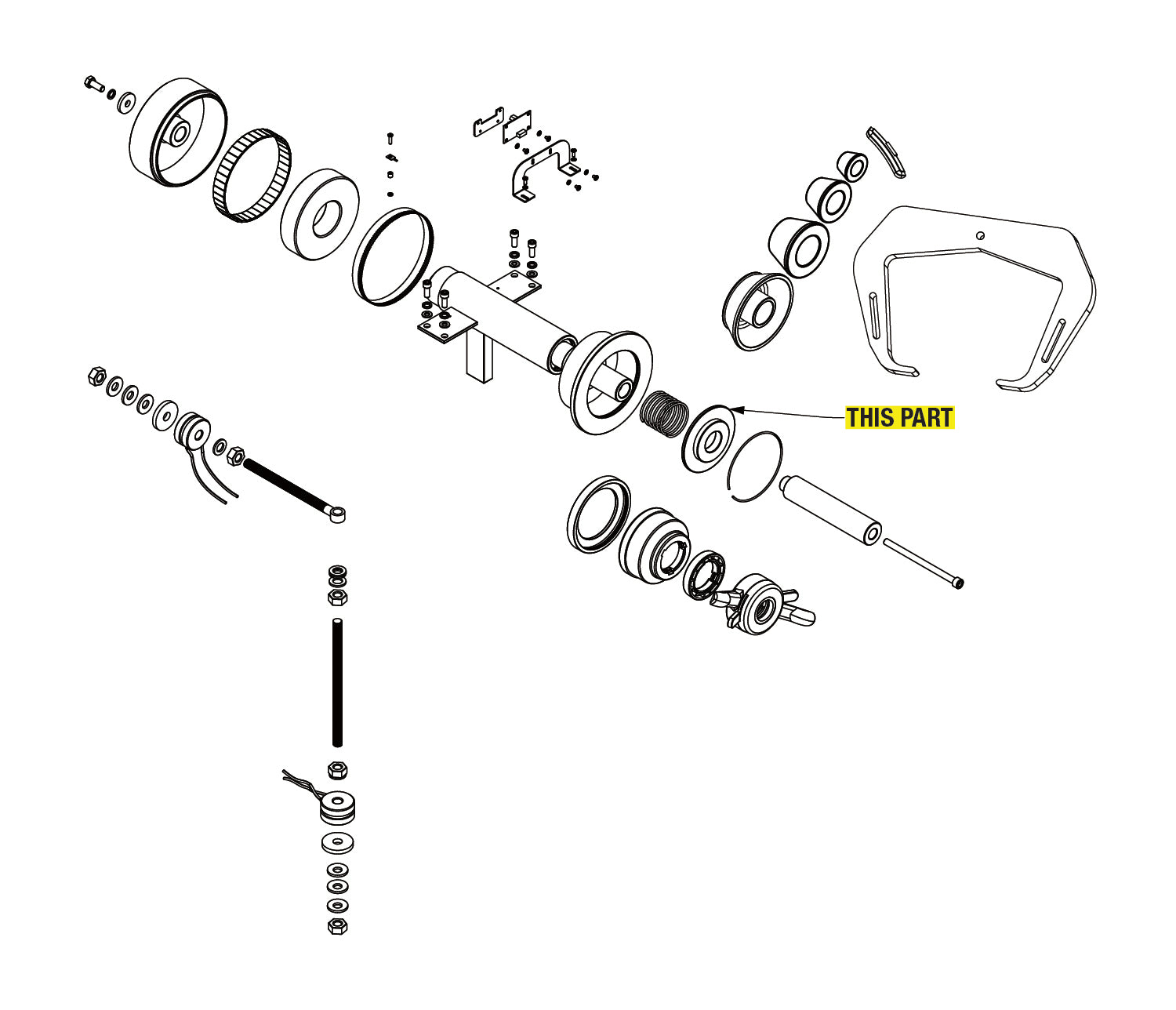 THIS PART