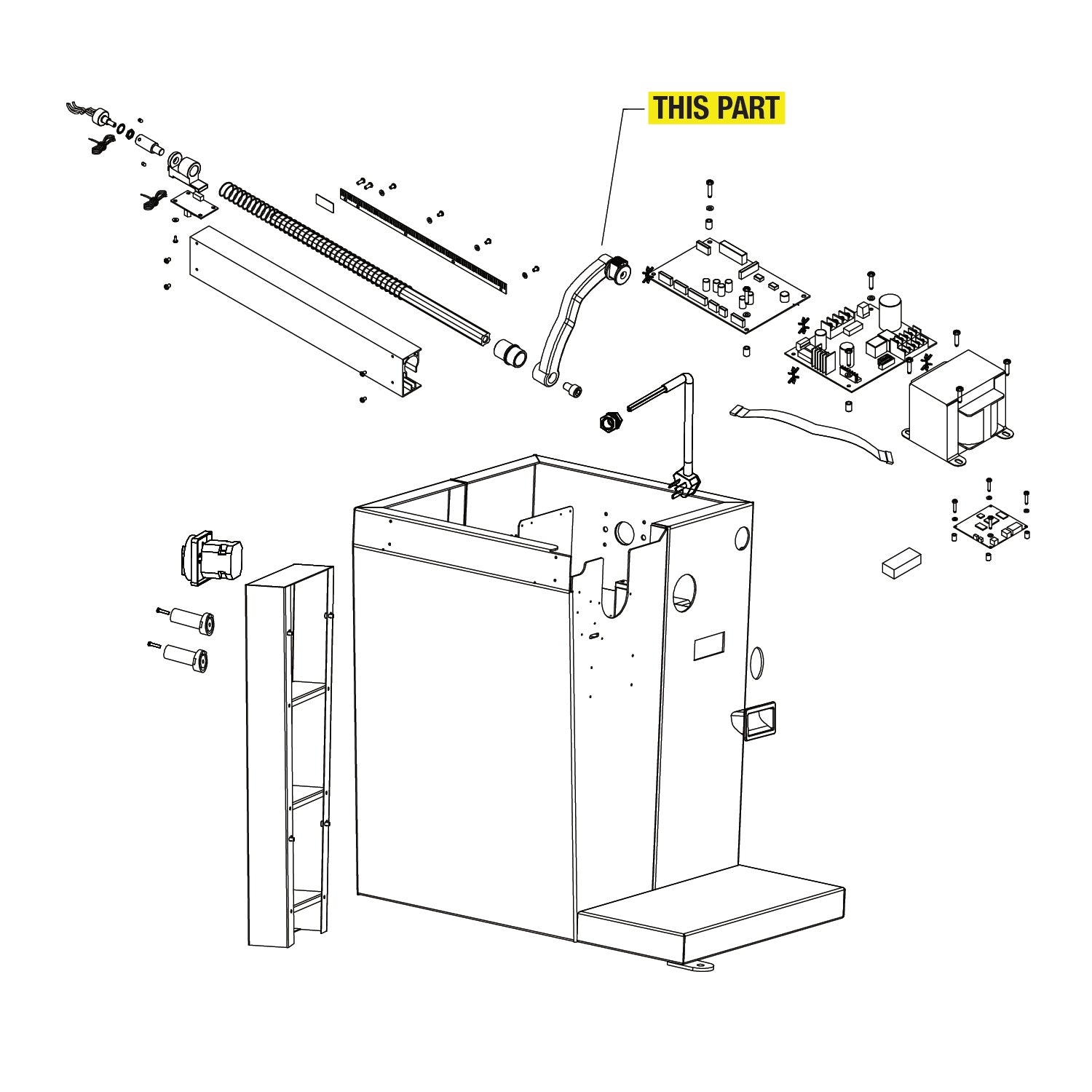 THIS PART