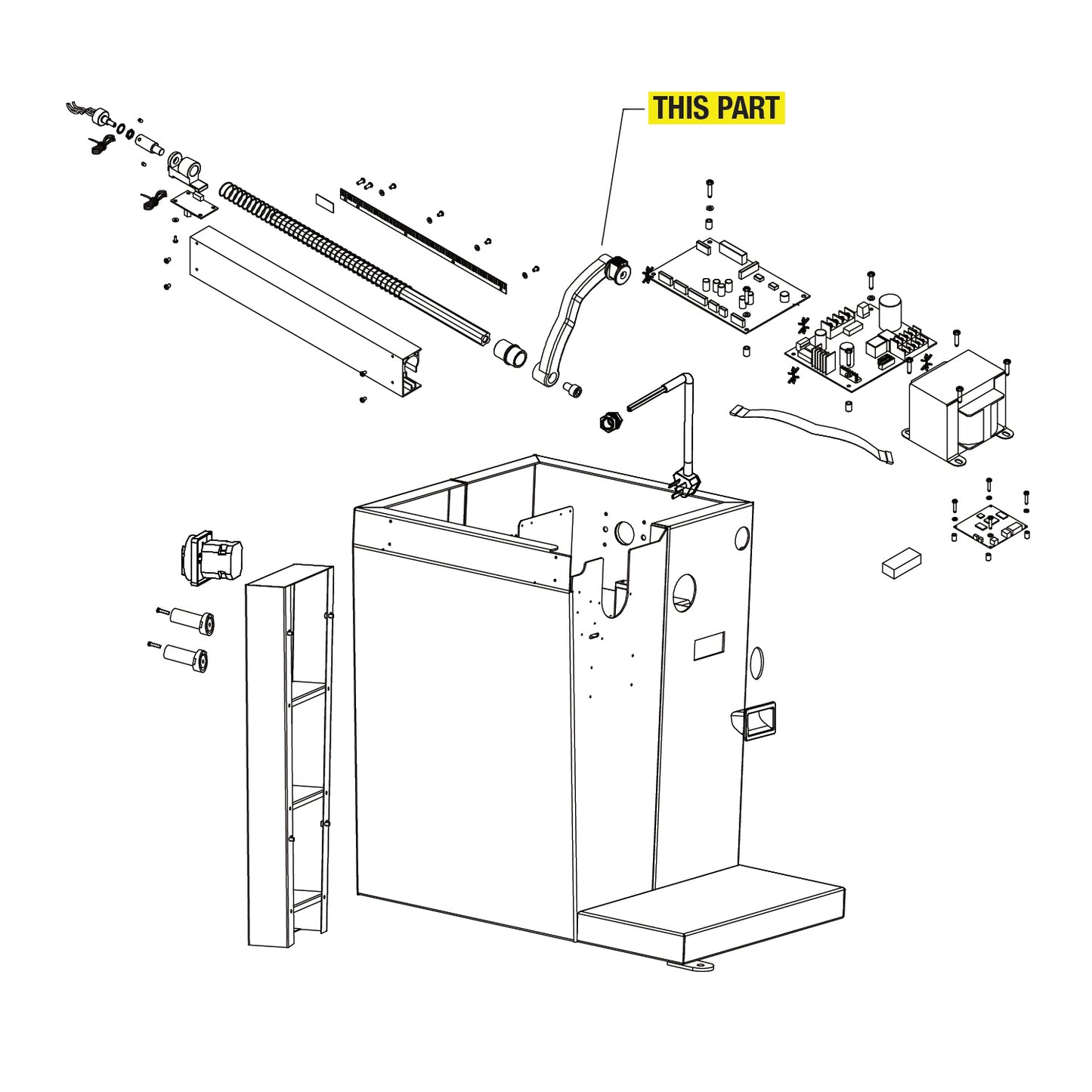 THIS PART