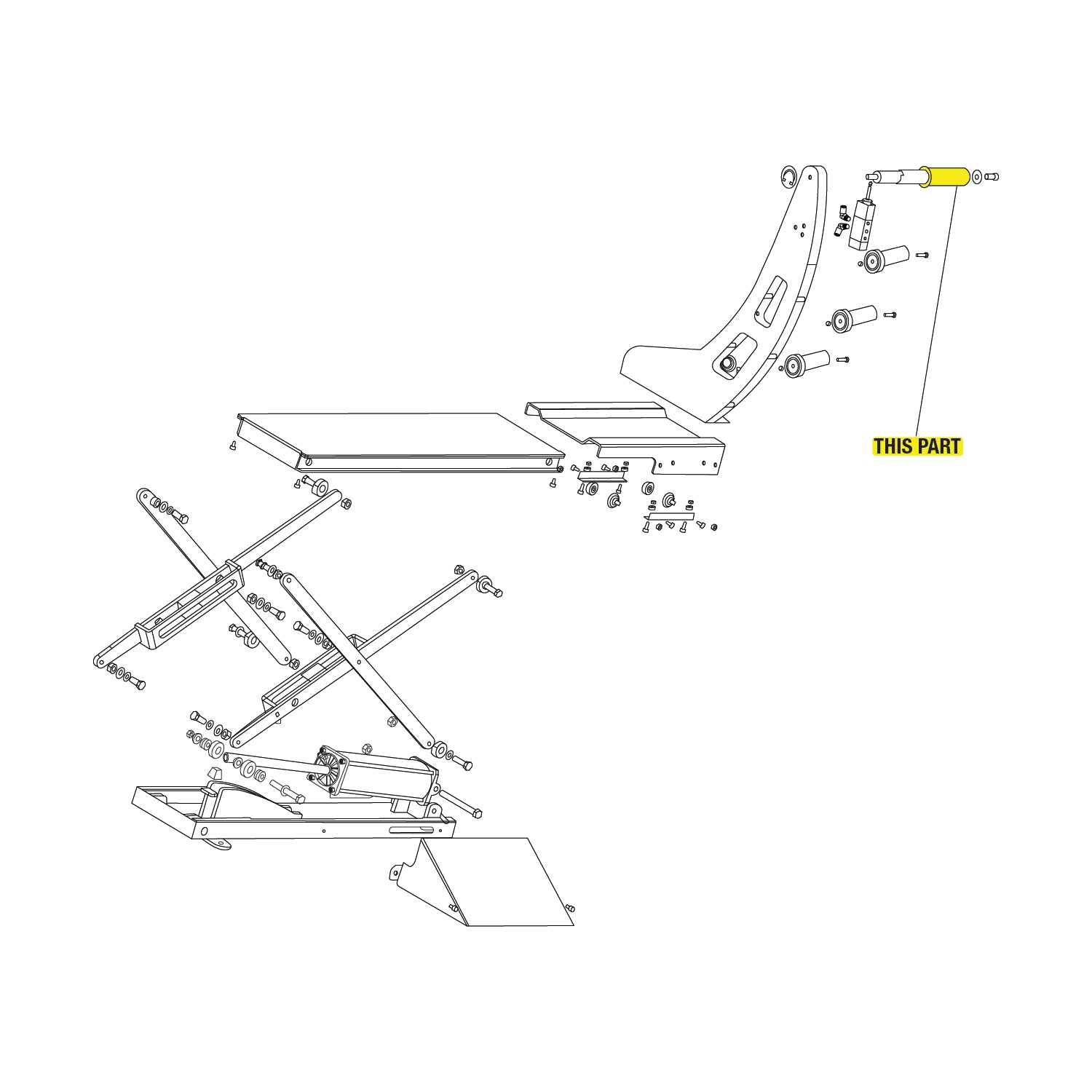 THIS PART