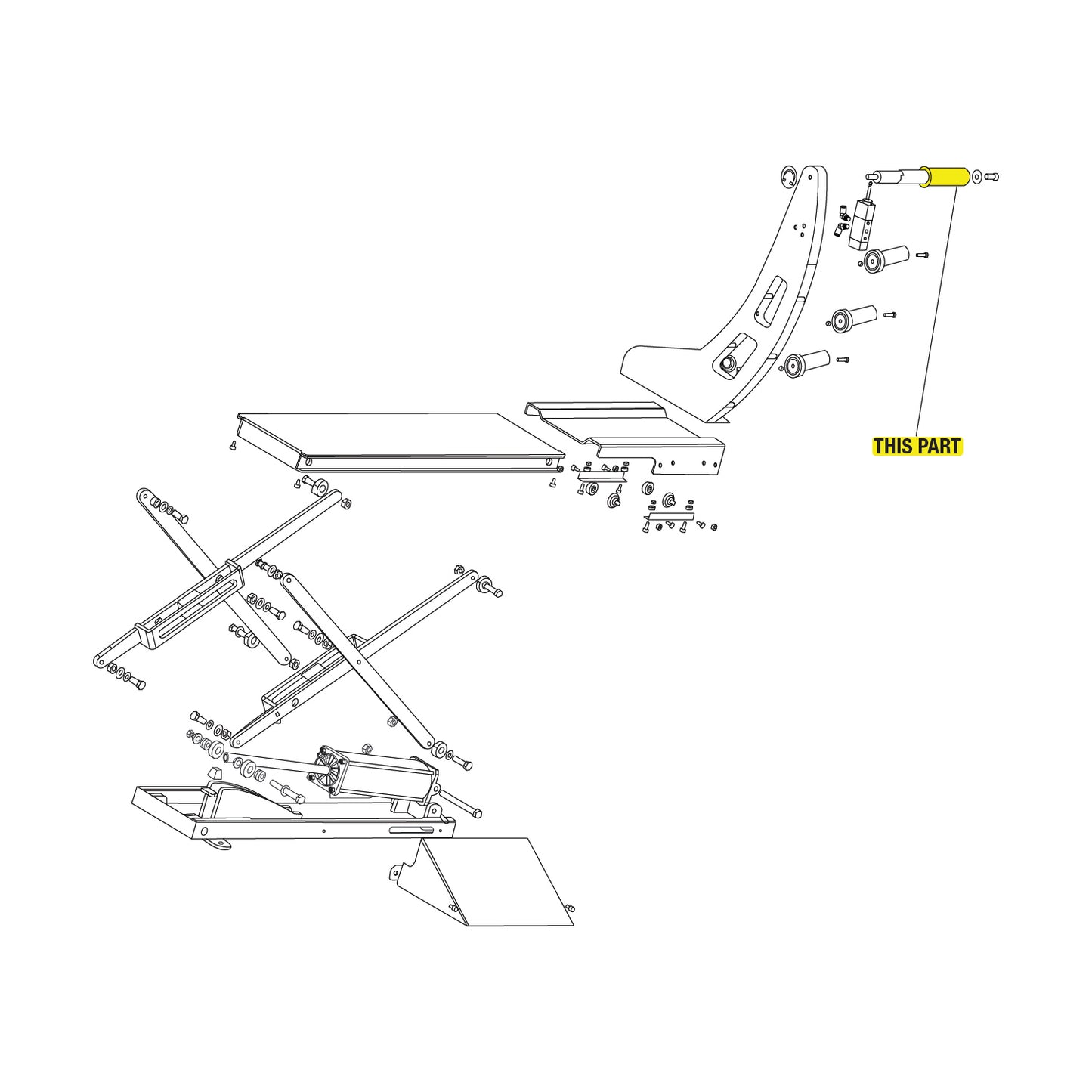 THIS PART